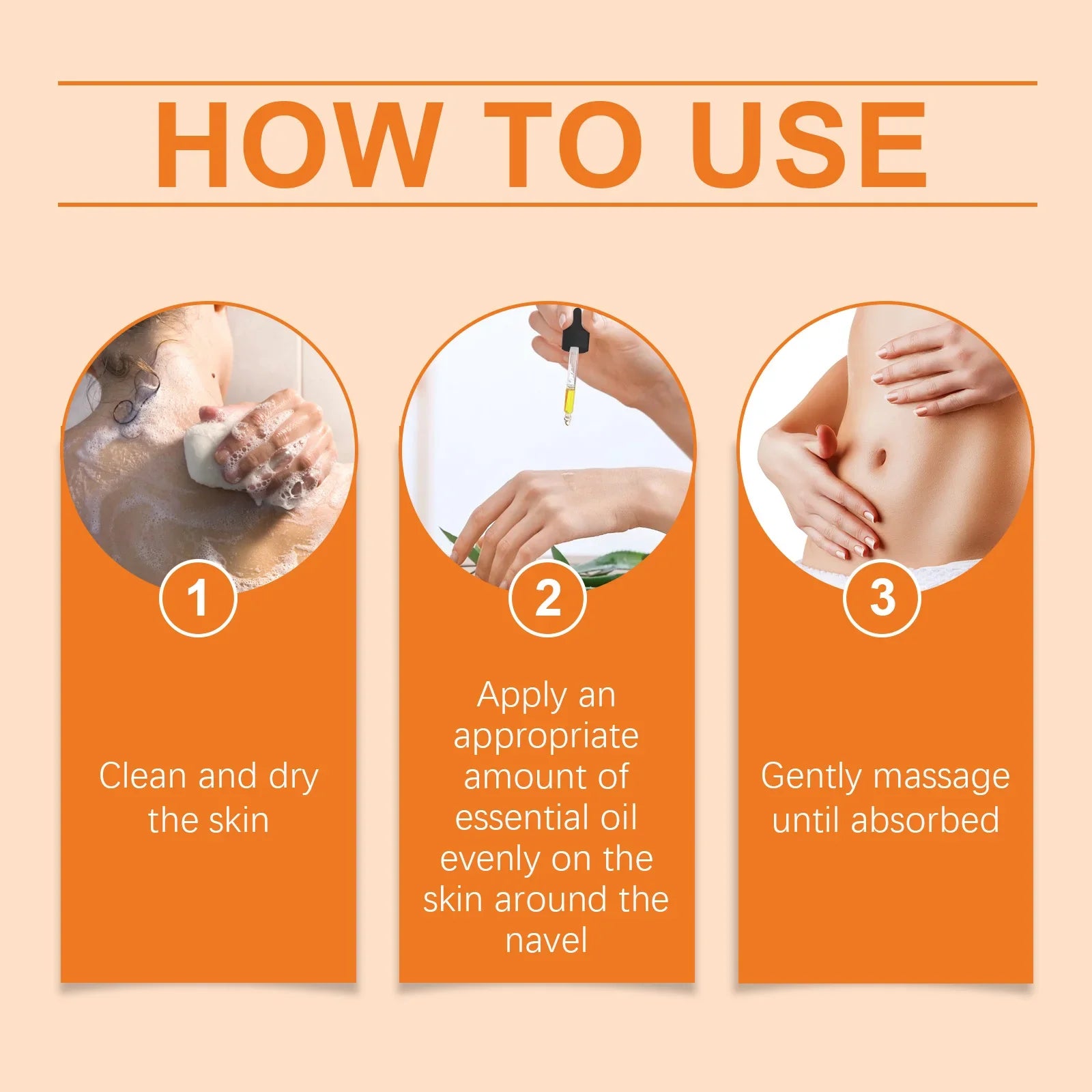 HOW TO USE

1

Clean and dry the skin

2

Apply an appropriate amount of essential oil evenly on the skin around the navel

3

Gently massage until absorbed